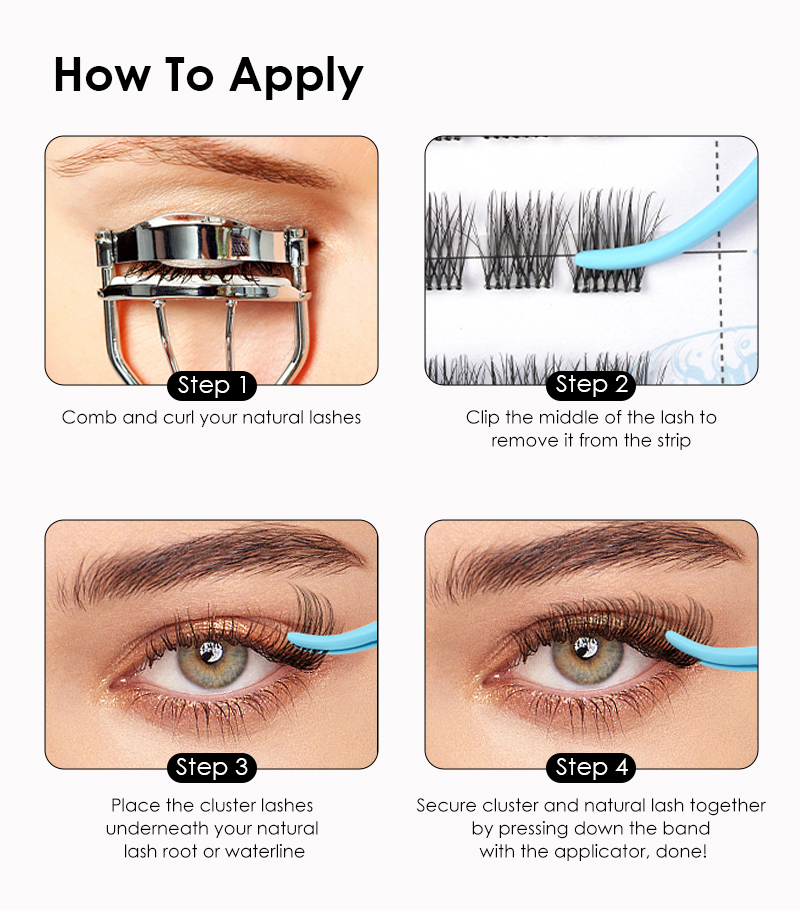 How To Apply

Step 1
Comb and curl your natural lashes

Step 2
Clip the middle of the lash to remove it from the strip

Step 3
Place the cluster lashes underneath your natural lash root or waterline

Step 4
Secure cluster and natural lash together by pressing down the band with the applicator, done!